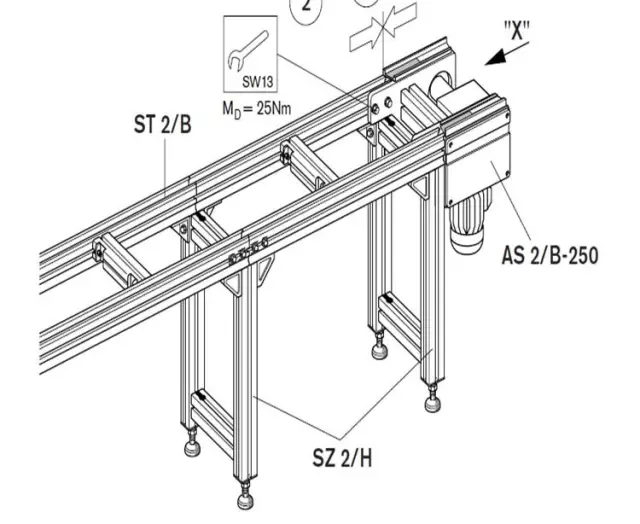 2

"X"

SW13

$M_D = 25Nm$

ST 2/B

AS 2/B-250

SZ 2/H