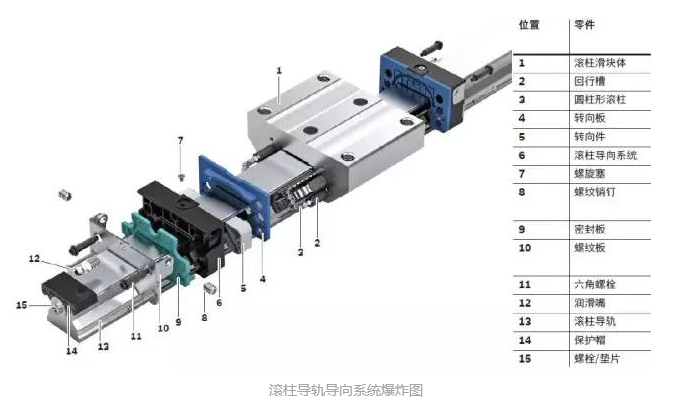 1
7
12
15
14
13
11
10
9
8
6
5
4
3
2

| 位置 | 零件 |
|---|---|
| 1 | 滚柱滑块体 |
| 2 | 回行槽 |
| 3 | 圆柱形滚柱 |
| 4 | 转向板 |
| 5 | 转向件 |
| 6 | 滚柱导向系统 |
| 7 | 螺旋塞 |
| 8 | 螺纹销钉 |
| 9 | 密封板 |
| 10 | 螺纹板 |
| 11 | 六角螺栓 |
| 12 | 润滑嘴 |
| 13 | 滚柱导轨 |
| 14 | 保护帽 |
| 15 | 螺栓/垫片 |

滚柱导轨导向系统爆炸图