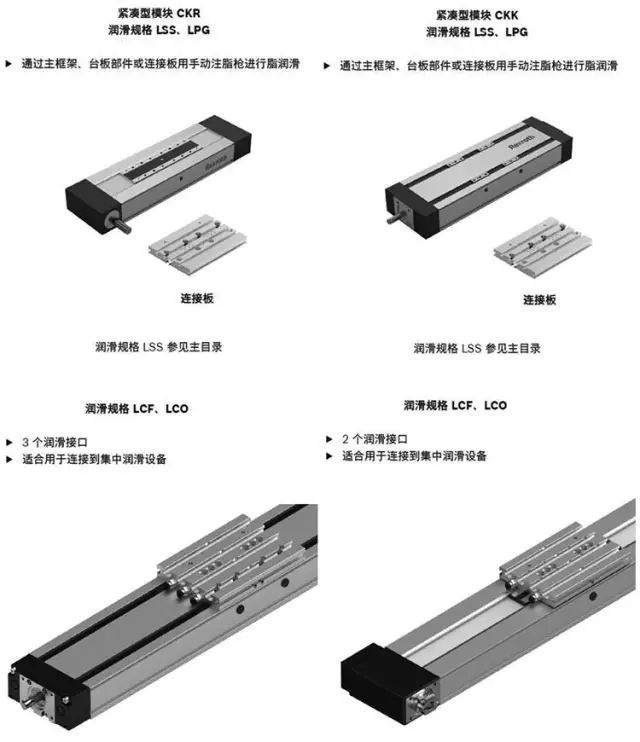 紧凑型模块 CKR
润滑规格 LSS、LPG

▶ 通过主框架、台板部件或连接板用手动注脂枪进行脂润滑

Rexroth

连接板

润滑规格 LSS 参见主目录

润滑规格 LCF、LCO

▶ 3 个润滑接口
▶ 适合用于连接到集中润滑设备

紧凑型模块 CKK
润滑规格 LSS、LPG

▶ 通过主框架、台板部件或连接板用手动注脂枪进行脂润滑

Rexroth

连接板

润滑规格 LSS 参见主目录

润滑规格 LCF、LCO

▶ 2 个润滑接口
▶ 适合用于连接到集中润滑设备